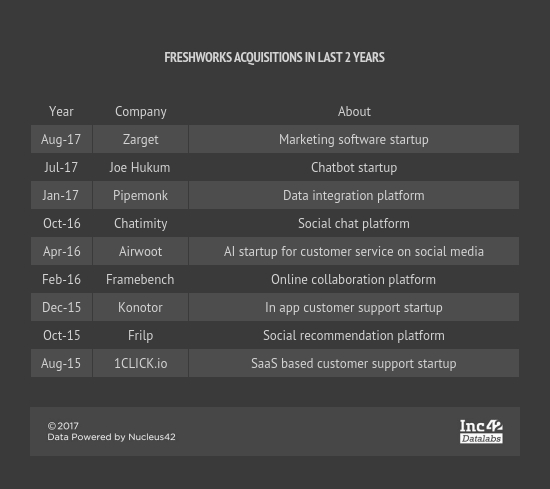 FRESHWORKS ACQUISITIONS IN LAST 2 YEARS

| Year | Company | About |
|---|---|---|
| Aug-17 | Zarget | Marketing software startup |
| Jul-17 | Joe Hukum | Chatbot startup |
| Jan-17 | Pipemonk | Data integration platform |
| Oct-16 | Chatimity | Social chat platform |
| Apr-16 | Airwoot | AI startup for customer service on social media |
| Feb-16 | Framebench | Online collaboration platform |
| Dec-15 | Konotor | In app customer support startup |
| Oct-15 | Frilp | Social recommendation platform |
| Aug-15 | 1CLICK.io | SaaS based customer support startup |

©2017
Data Powered by Nucleus42

Inc42
Datalabs