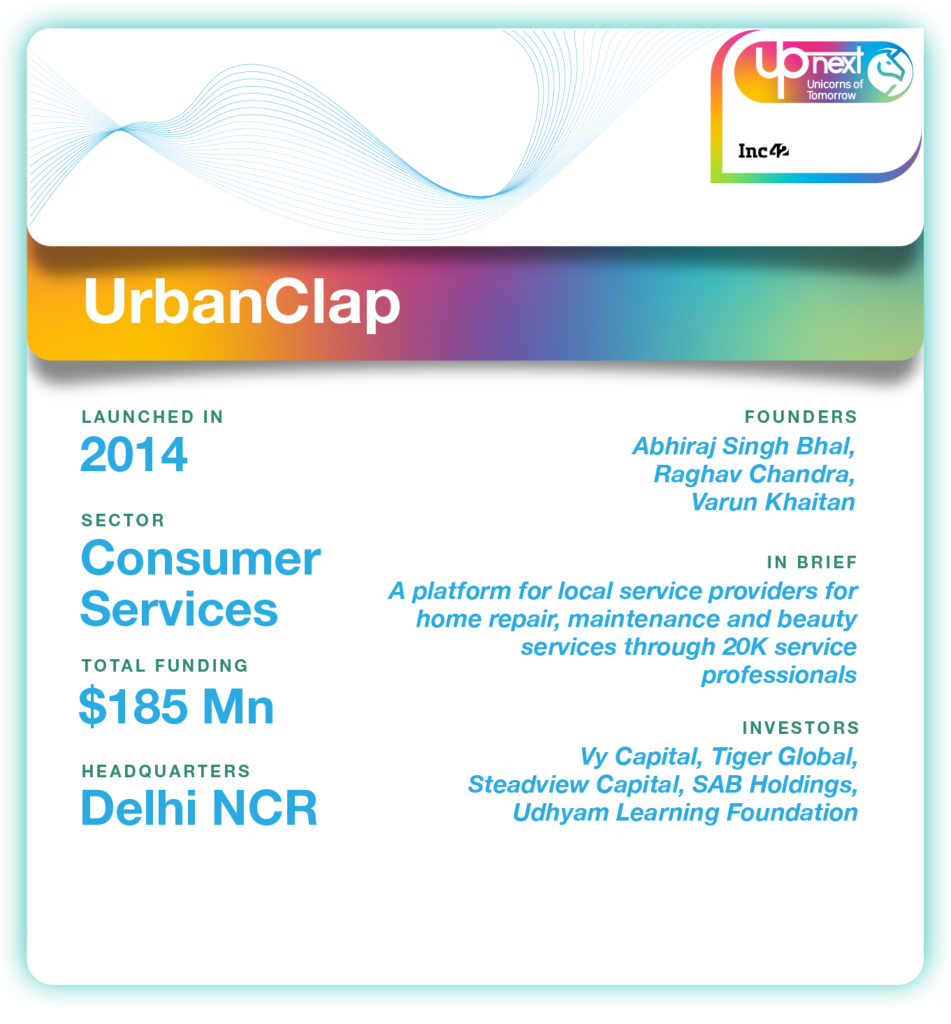 upnext
Unicorns of Tomorrow
Inc42

UrbanClap

LAUNCHED IN
2014

SECTOR
Consumer Services

TOTAL FUNDING
$185 Mn

HEADQUARTERS
Delhi NCR

FOUNDERS
Abhiraj Singh Bhal, Raghav Chandra, Varun Khaitan

IN BRIEF
A platform for local service providers for home repair, maintenance and beauty services through 20K service professionals

INVESTORS
Vy Capital, Tiger Global, Steadview Capital, SAB Holdings, Udhyam Learning Foundation