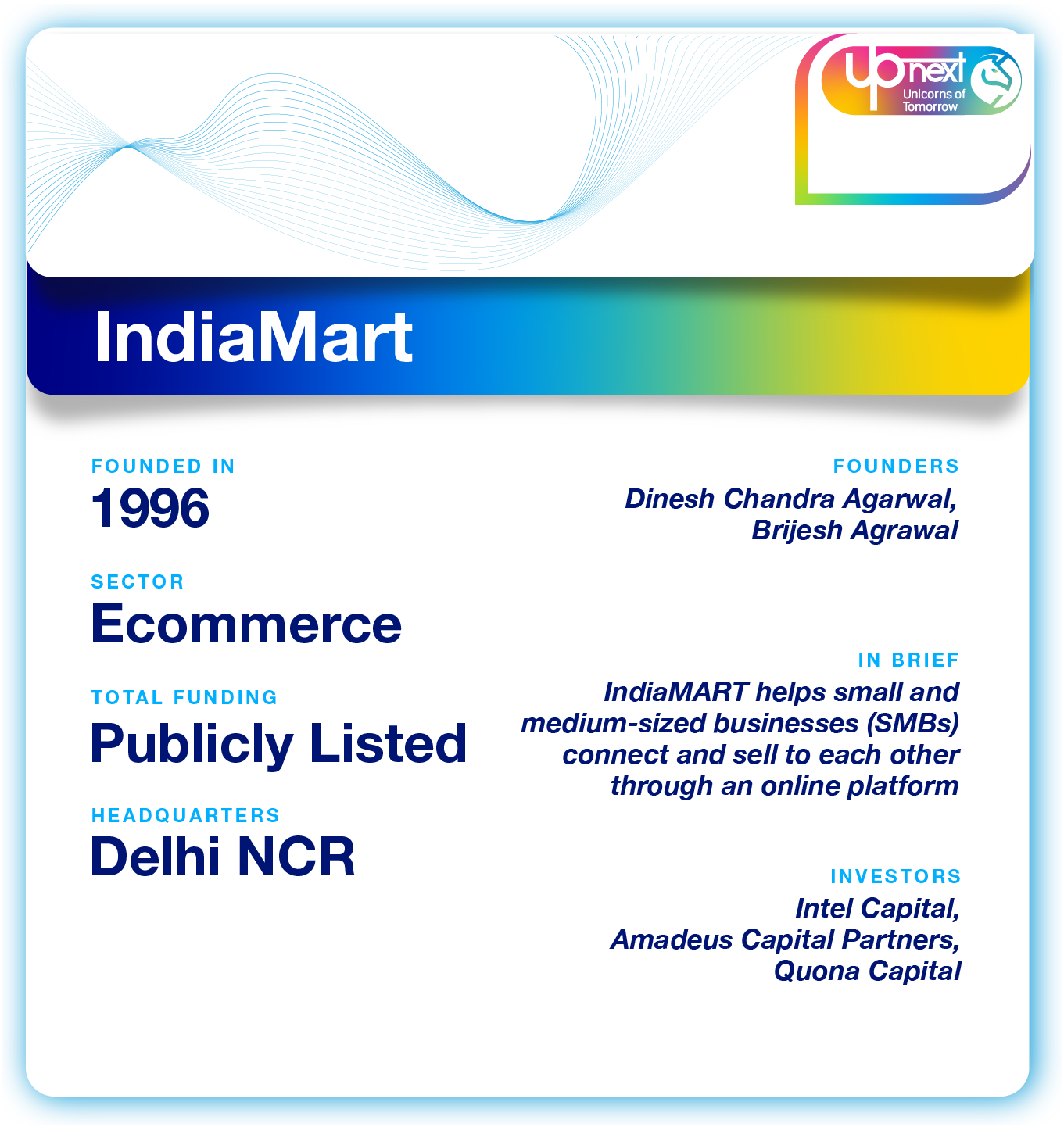 upnext
Unicorns of Tomorrow

IndiaMart

FOUNDED IN
1996

SECTOR
Ecommerce

TOTAL FUNDING
Publicly Listed

HEADQUARTERS
Delhi NCR

FOUNDERS
Dinesh Chandra Agarwal, Brijesh Agrawal

IN BRIEF
IndiaMART helps small and medium-sized businesses (SMBs) connect and sell to each other through an online platform

INVESTORS
Intel Capital, Amadeus Capital Partners, Quona Capital