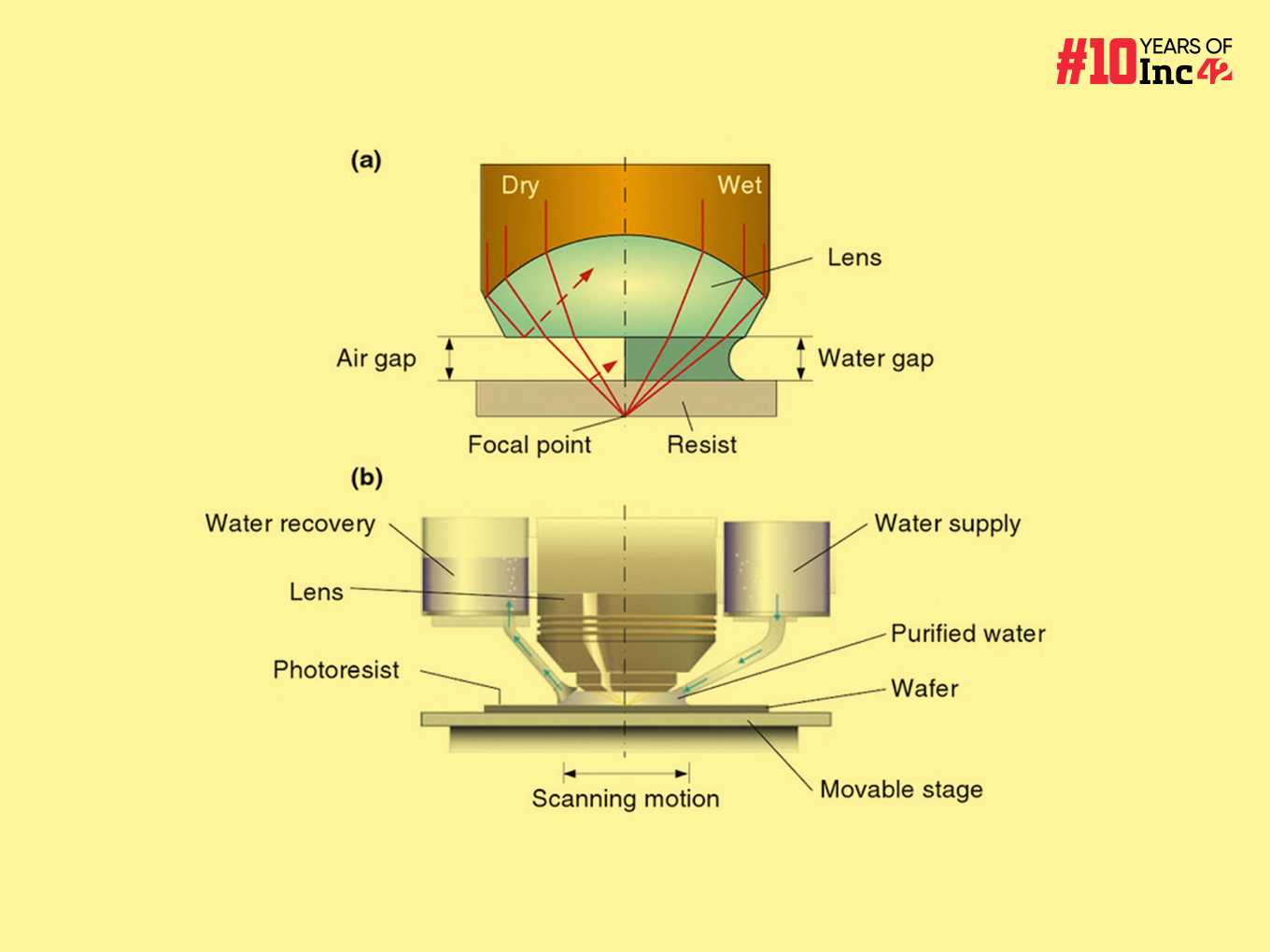 #10 YEARS OF Inc42

(a)

Dry

Wet

Lens

Air gap

Water gap

Focal point

Resist

(b)

Water recovery

Water supply

Lens

Purified water

Photoresist

Wafer

Scanning motion

Movable stage